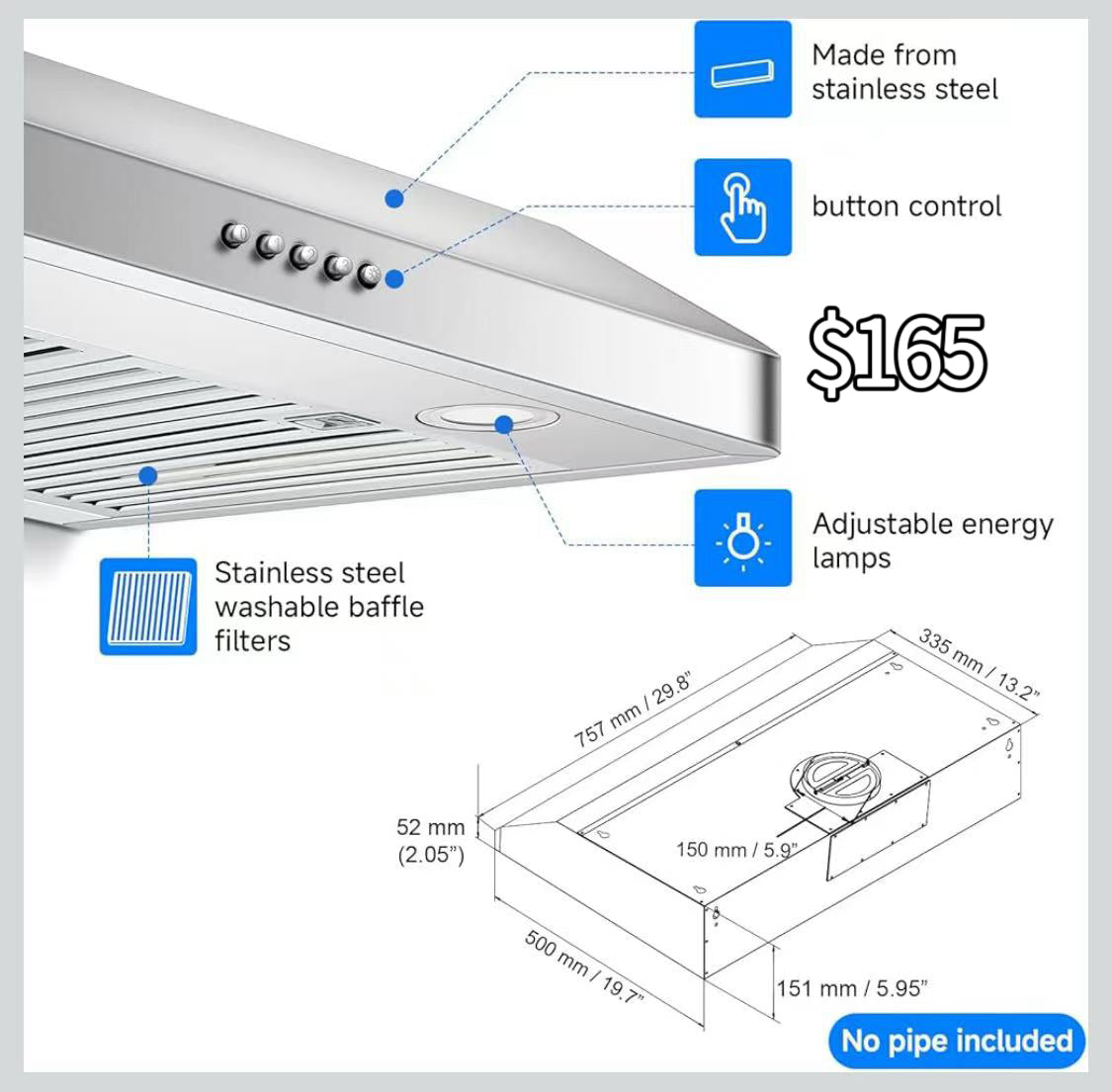 Made from stainless steel

button control

$165

Adjustable energy lamps

Stainless steel washable baffle filters

757 mm / 29.8"

335 mm / 13.2"

52 mm (2.05")

150 mm / 5.9"

500 mm / 19.7"

151 mm / 5.95"

No pipe included